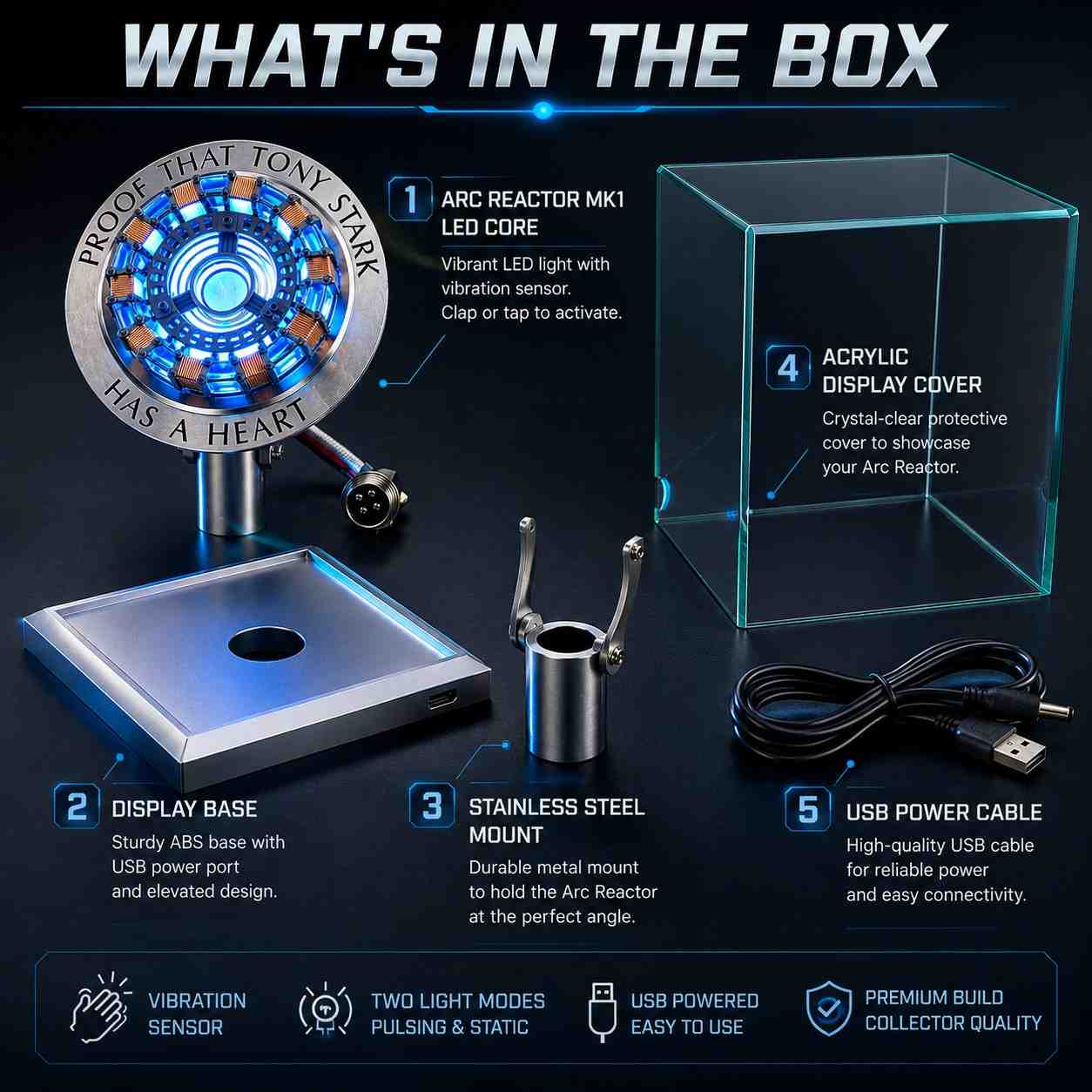 WHAT'S IN THE BOX

PROOF THAT TONY STARK HAS A HEART

1 ARC REACTOR MK1 LED CORE

Vibrant LED light with vibration sensor. Clap or tap to activate.

4 ACRYLIC DISPLAY COVER

Crystal-clear protective cover to showcase your Arc Reactor.

2 DISPLAY BASE

Sturdy ABS base with USB power port and elevated design.

3 STAINLESS STEEL MOUNT

Durable metal mount to hold the Arc Reactor at the perfect angle.

5 USB POWER CABLE

High-quality USB cable for reliable power and easy connectivity.

VIBRATION SENSOR

TWO LIGHT MODES PULSING & STATIC

USB POWERED EASY TO USE

PREMIUM BUILD COLLECTOR QUALITY